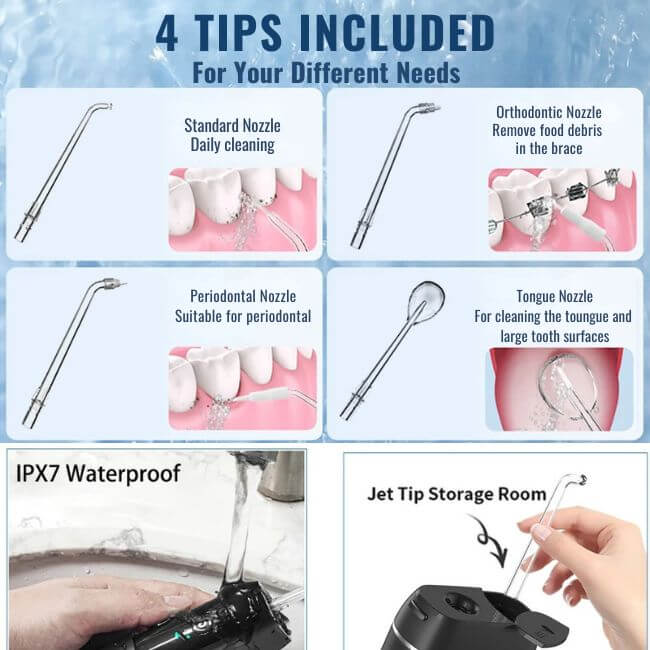 4 TIPS INCLUDED
For Your Different Needs

Standard Nozzle
Daily cleaning

Orthodontic Nozzle
Remove food debris in the brace

Periodontal Nozzle
Suitable for periodontal

Tongue Nozzle
For cleaning the toungue and large tooth surfaces

IPX7 Waterproof

Jet Tip Storage Room